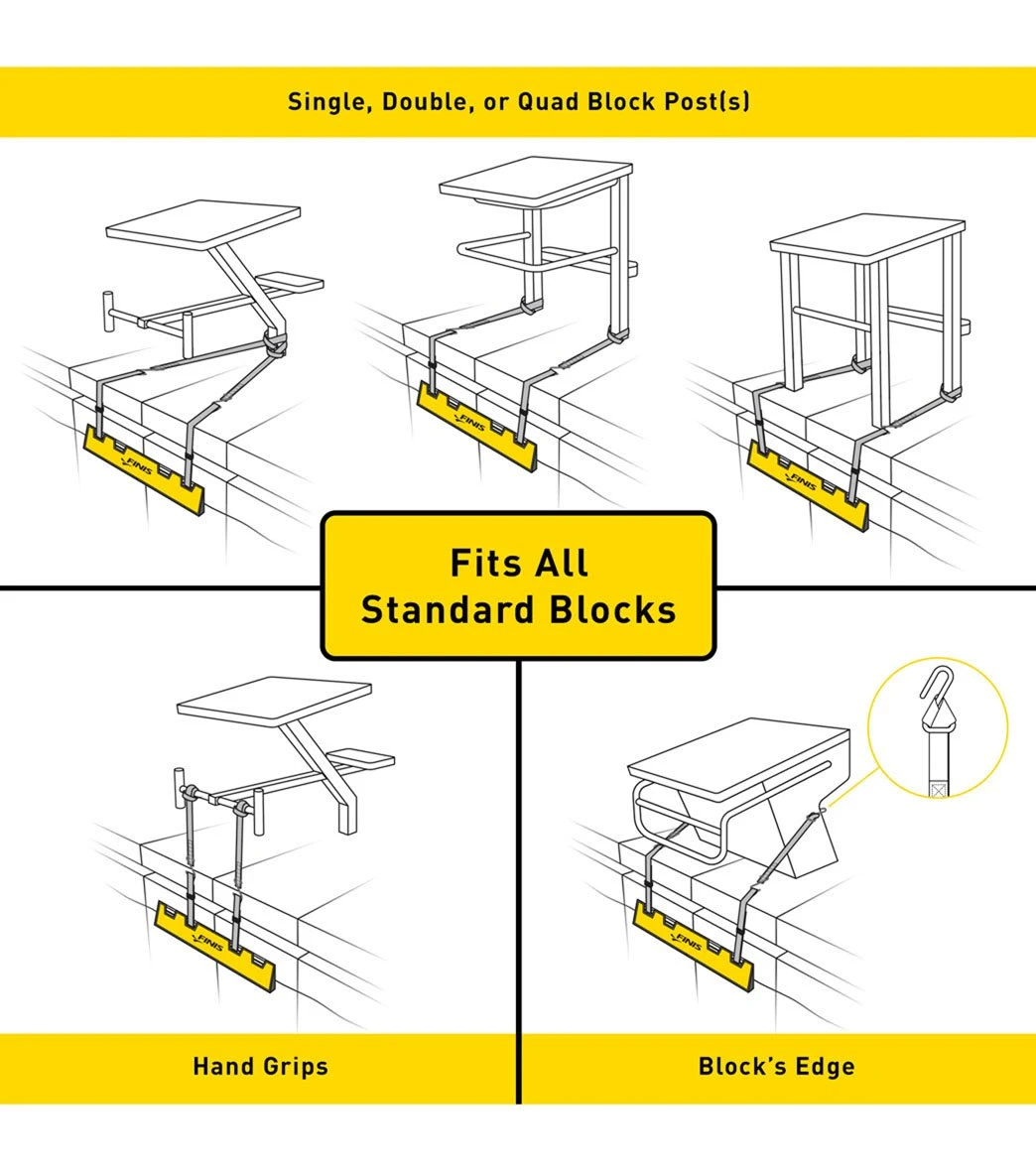 Single, Double, or Quad Block Post(s)

FINIS

FINIS

FINIS

Fits All Standard Blocks

FINIS

FINIS

Hand Grips

Block's Edge